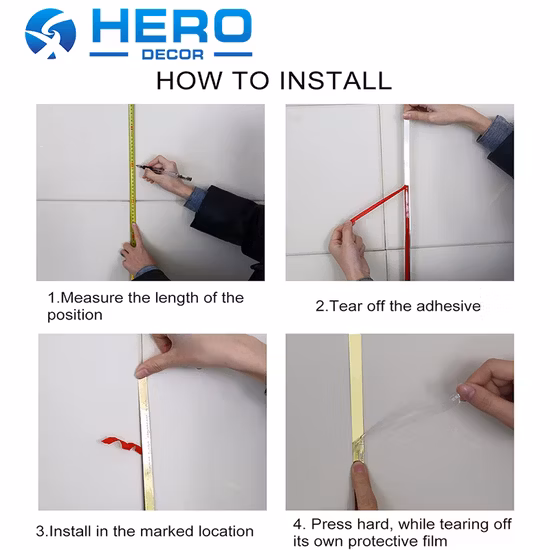 HERO
DECOR

HOW TO INSTALL

1.Measure the length of the position

2.Tear off the adhesive

3.Install in the marked location

4. Press hard, while tearing off its own protective film